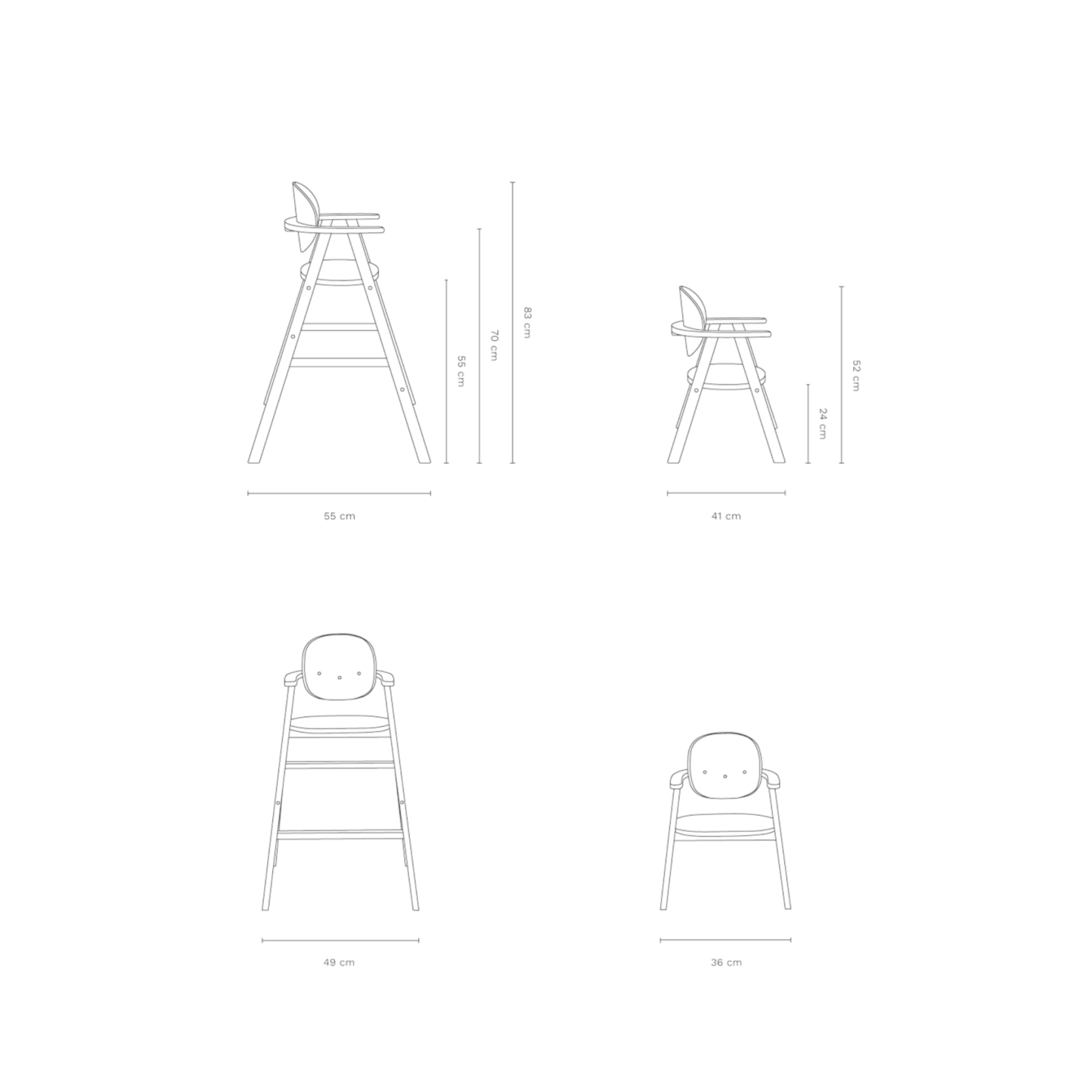 55 cm
70 cm
83 cm
55 cm

24 cm
52 cm
41 cm

49 cm

36 cm