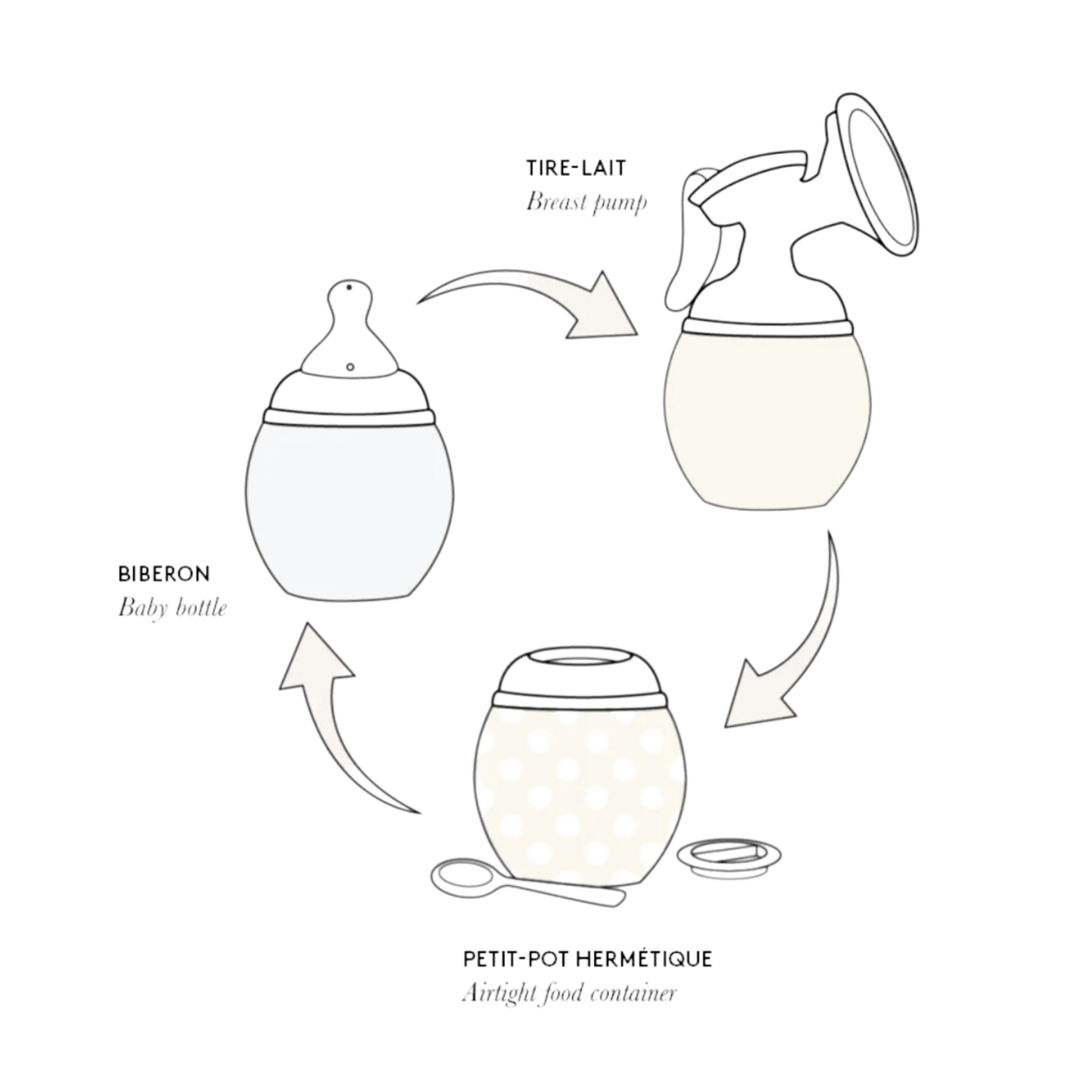 TIRE-LAIT
Breast pump

BIBERON
Baby bottle

PETIT-POT HERMÉTIQUE
Airtight food container